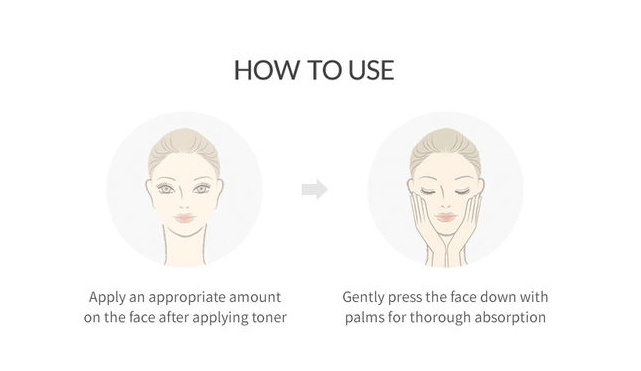 HOW TO USE

Apply an appropriate amount on the face after applying toner

Gently press the face down with palms for thorough absorption