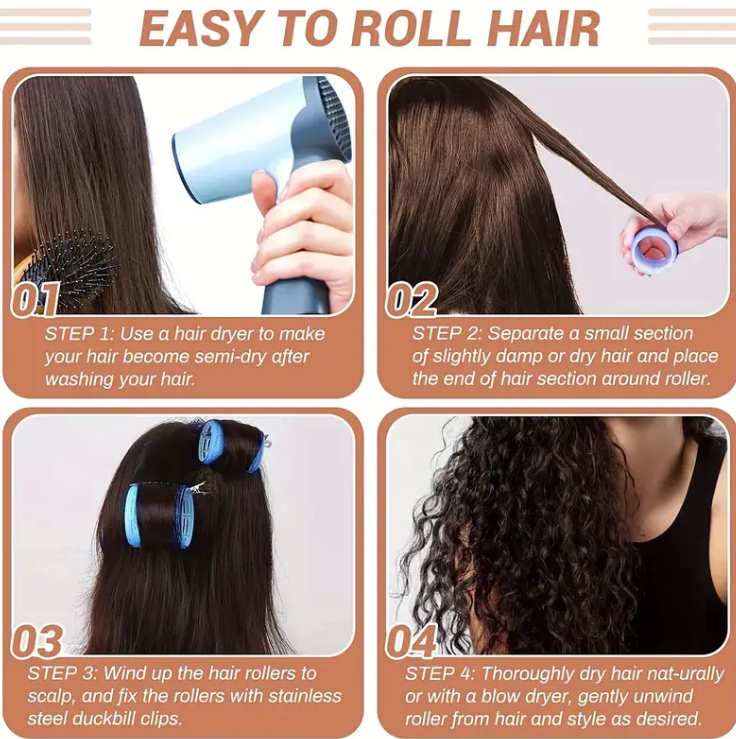 EASY TO ROLL HAIR

01

STEP 1: Use a hair dryer to make your hair become semi-dry after washing your hair.

02

STEP 2: Separate a small section of slightly damp or dry hair and place the end of hair section around roller.

03

STEP 3: Wind up the hair rollers to scalp, and fix the rollers with stainless steel duckbill clips.

04

STEP 4: Thoroughly dry hair nat-urally or with a blow dryer, gently unwind roller from hair and style as desired.